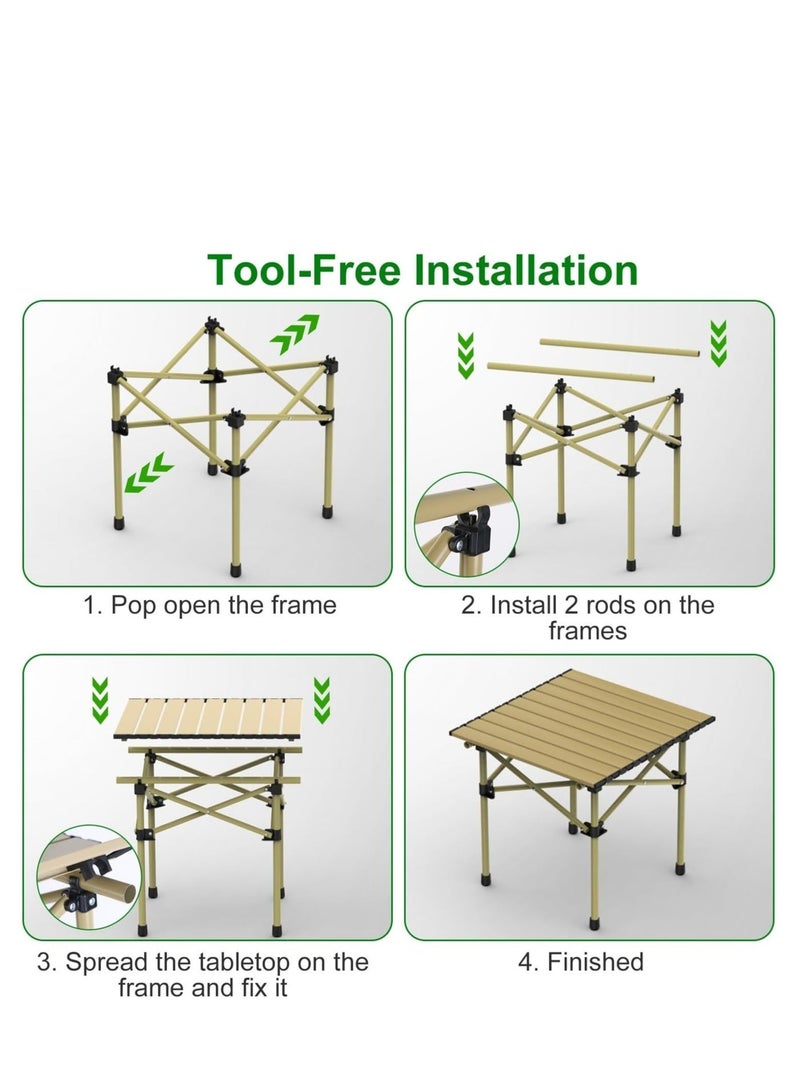 Tool-Free Installation

1. Pop open the frame

2. Install 2 rods on the frames

3. Spread the tabletop on the frame and fix it

4. Finished